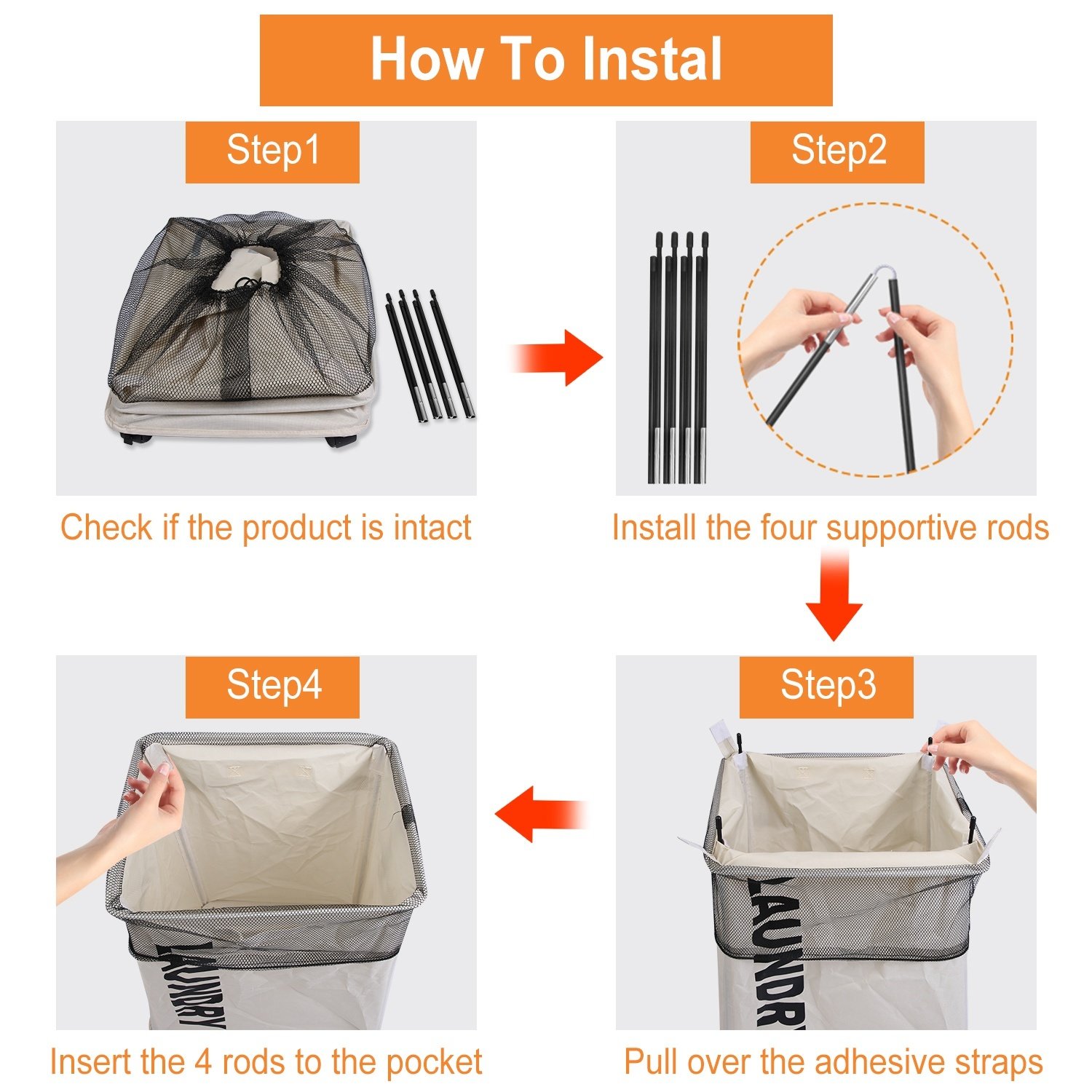 How To Instal

Step1

Check if the product is intact

Step2

Install the four supportive rods

Step3

LAUNDRY

Pull over the adhesive straps

Step4

LAUNDRY

Insert the 4 rods to the pocket