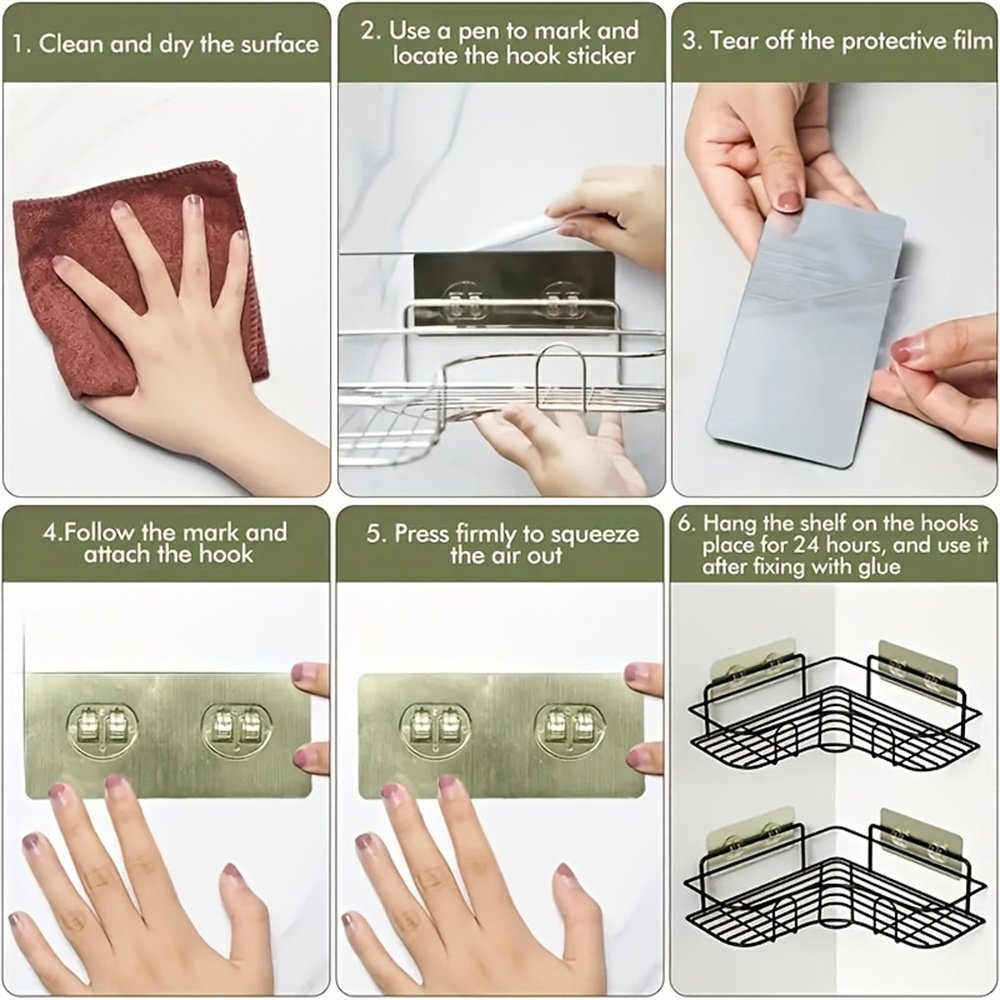 1. Clean and dry the surface

2. Use a pen to mark and locate the hook sticker

3. Tear off the protective film

4.Follow the mark and attach the hook

5. Press firmly to squeeze the air out

6. Hang the shelf on the hooks place for 24 hours, and use it after fixing with glue