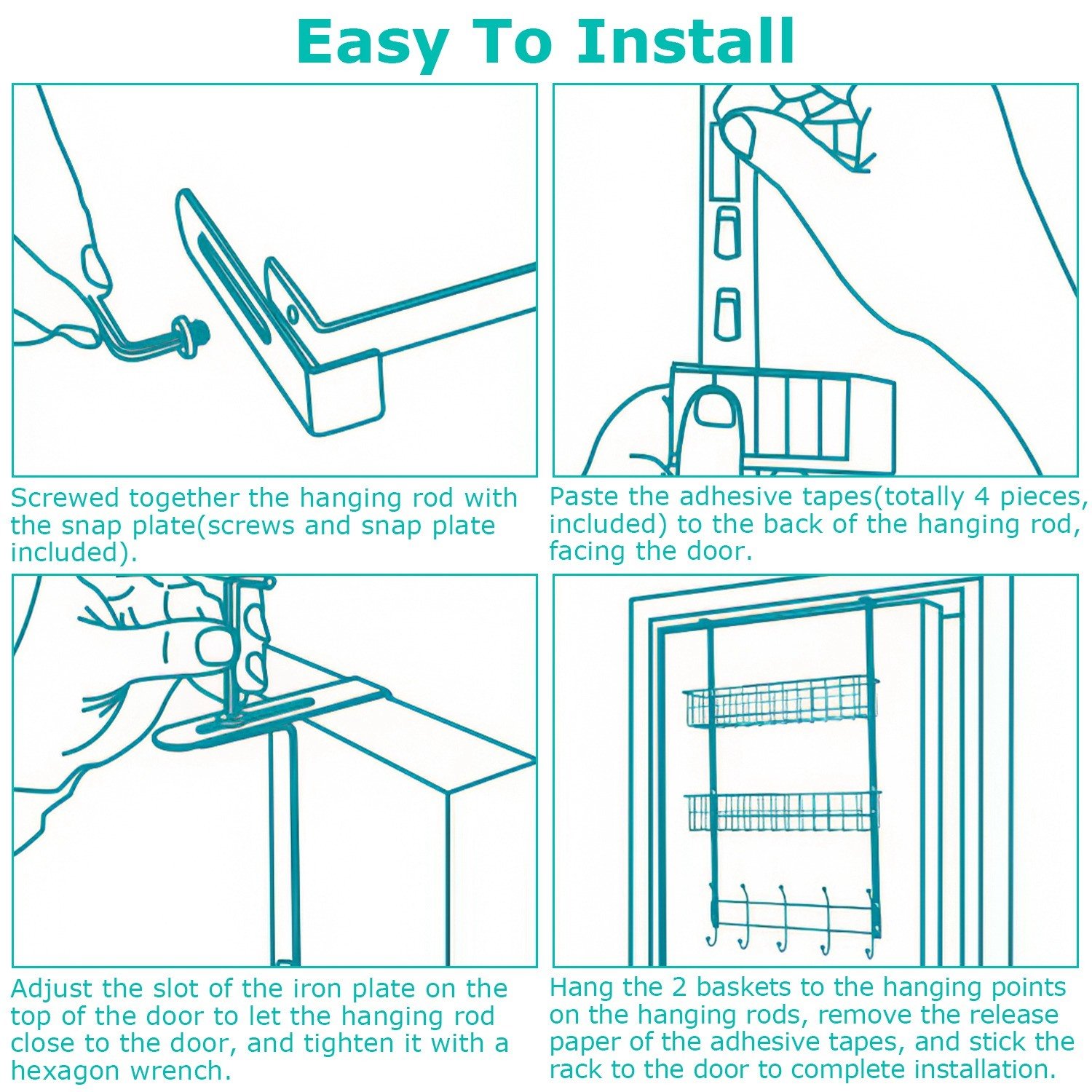 Easy To Install

Screwed together the hanging rod with the snap plate(screws and snap plate included).

Paste the adhesive tapes(totally 4 pieces, included) to the back of the hanging rod, facing the door.

Adjust the slot of the iron plate on the top of the door to let the hanging rod close to the door, and tighten it with a hexagon wrench.

Hang the 2 baskets to the hanging points on the hanging rods, remove the release paper of the adhesive tapes, and stick the rack to the door to complete installation.