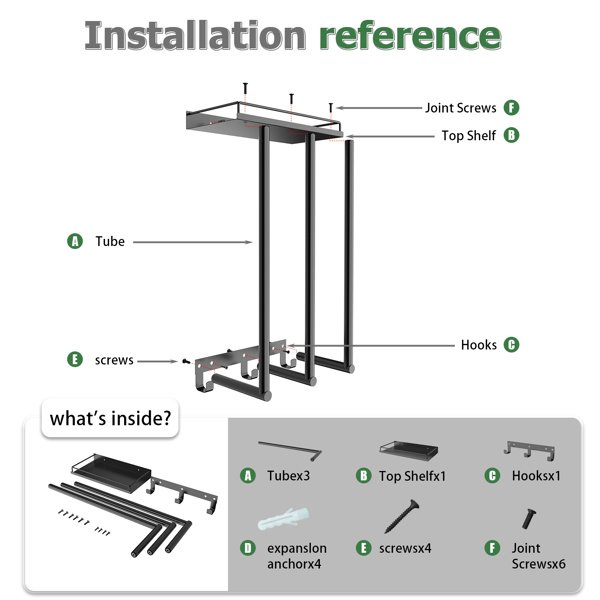 Installation reference

Joint Screws F

Top Shelf B

A Tube

Hooks C

E screws

what's inside?

A Tubex3

B Top Shelfx1

C Hooksx1

D expanslon anchorx4

E screwsx4

F Joint Screwsx6